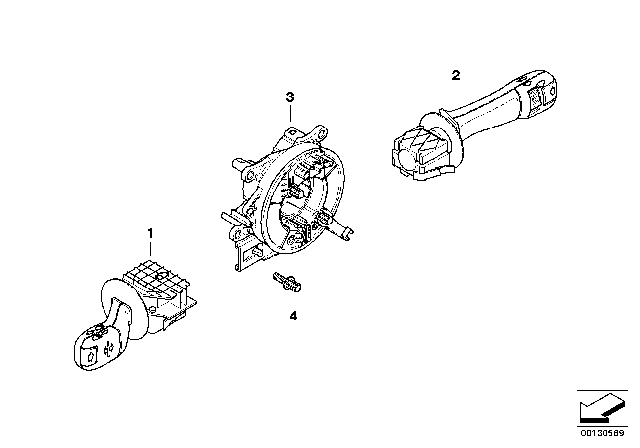 2
3
1
4
00130589