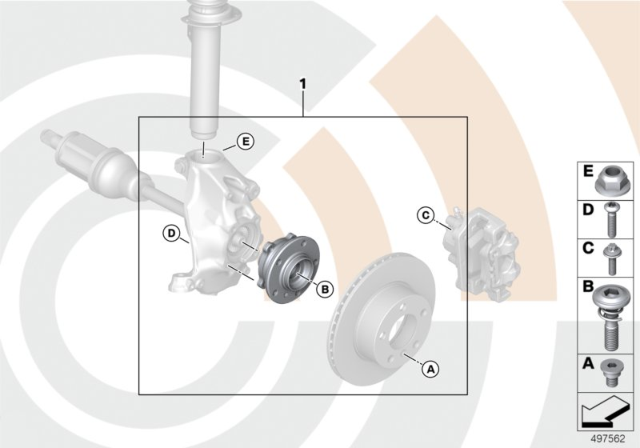 1
E
D
C
B
A
E
D
C
B
A
497562