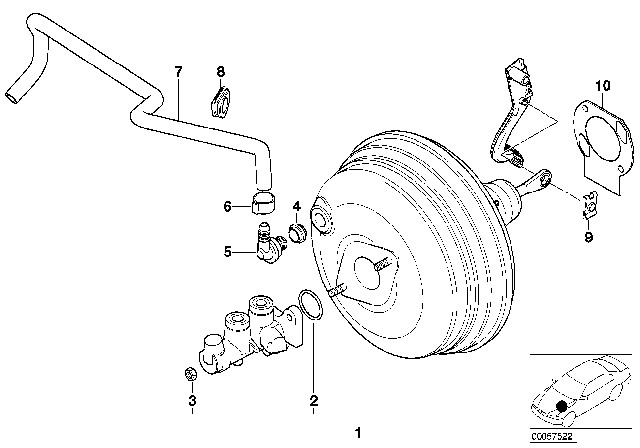 7
8
10
6
4
5
9
3
2
1
C0067522