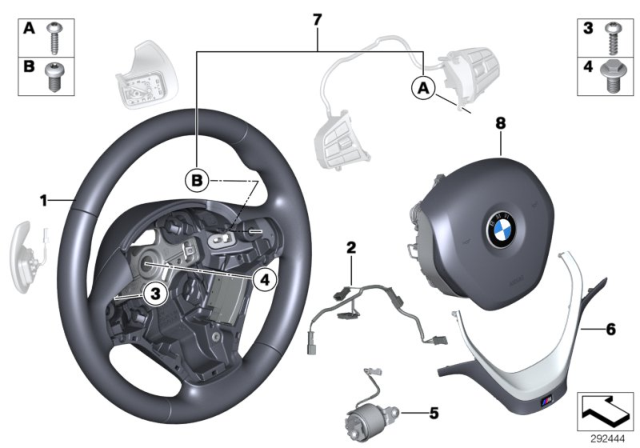 A
B
7
3
4
A
8
B
1
2
4
3
6
5
292444