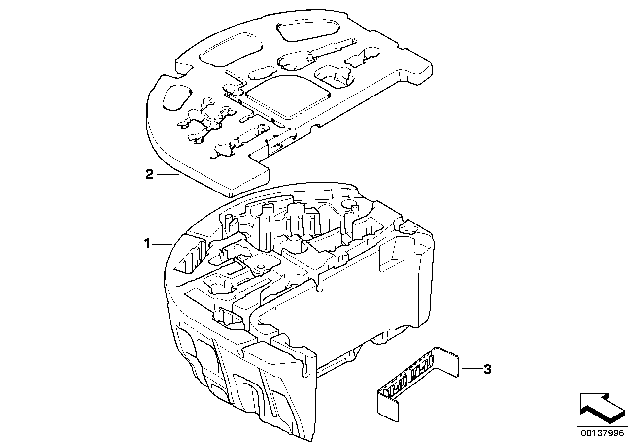 2

1

3

00137996