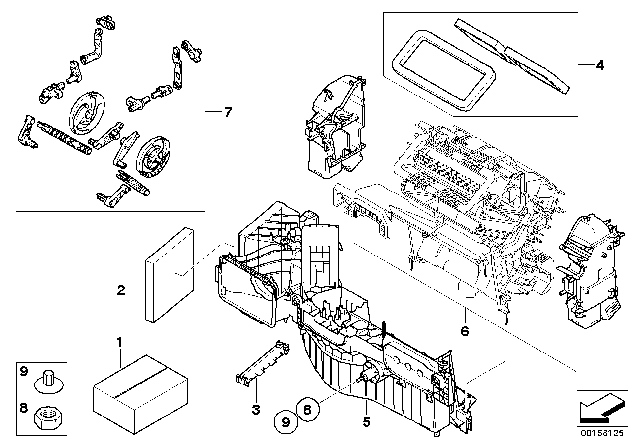 7
4
2
6
1
9
8
3
9
8
5
00158125