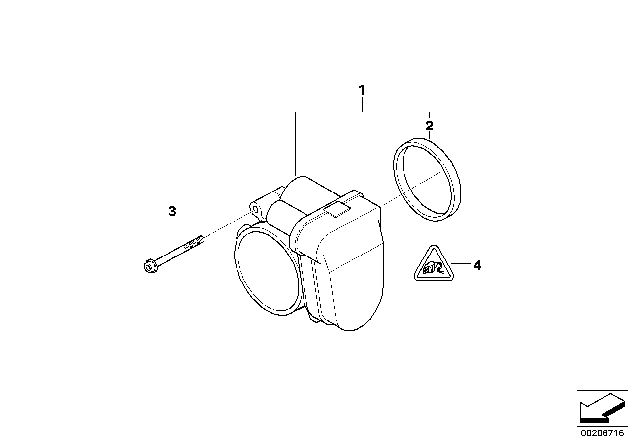 1
2
3
4
00208716