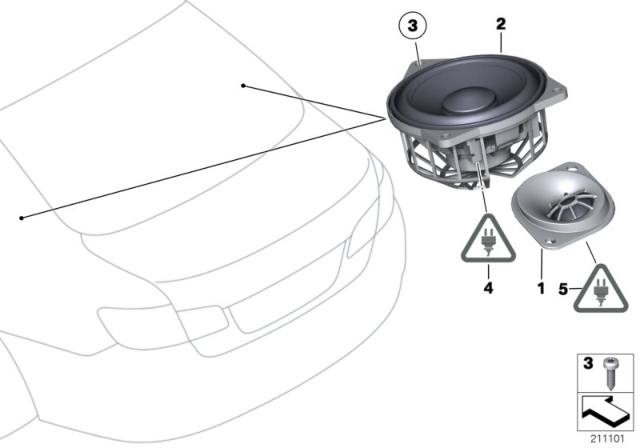 3
2
4
1
5
3
211101