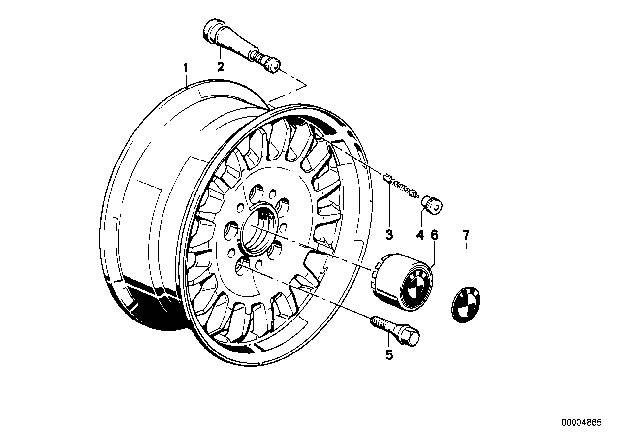 1
2
3
4
6
7
5
00004865