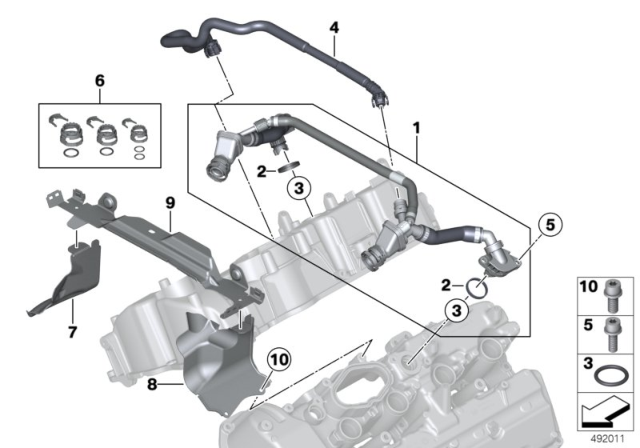 4
6
1
2
3
9
5
2
3
7
10
8
10
5
3
492011