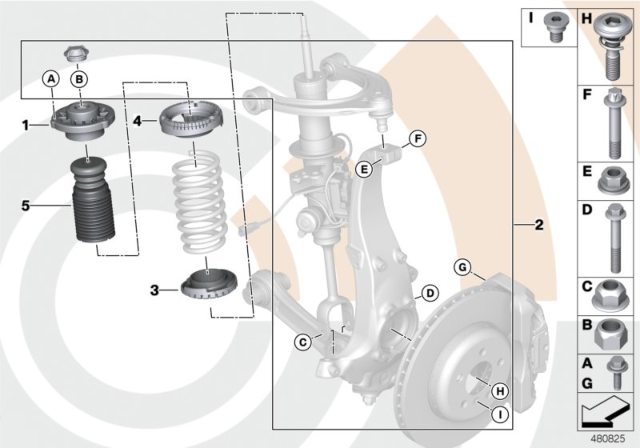 A
B
1
4
5
3
F
E
2
G
D
C
H
I
I
H
F
E
D
C
B
A
G
480825