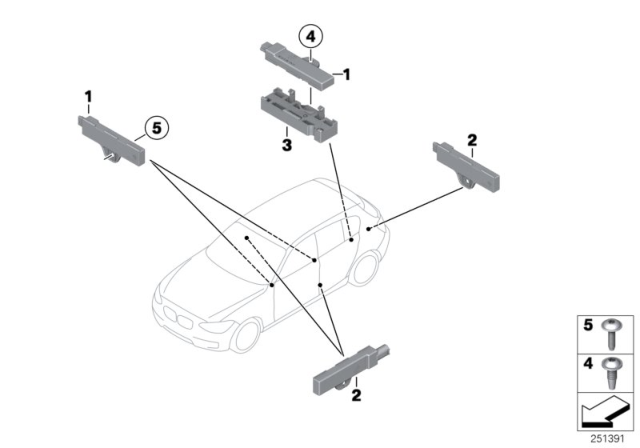 4
1
1
5
3
2
2
5
4
251391