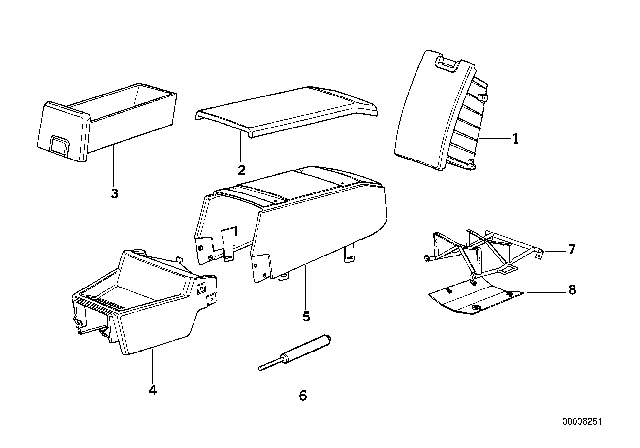 3
2
1
7
8
5
4
6
00008251