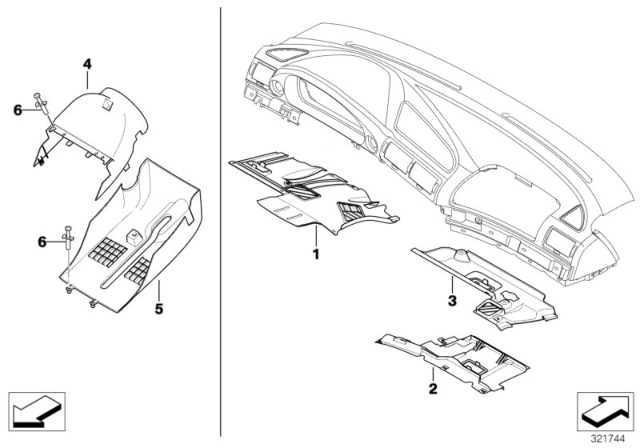 4
6
6
5
1
3
2
321744