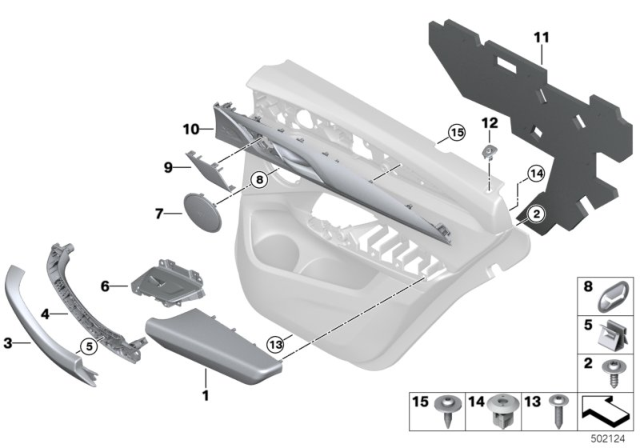 11
10
15
12
9
8
14
7
2
6
4
3
5
13
1
8
5
2
15
14
13
502124