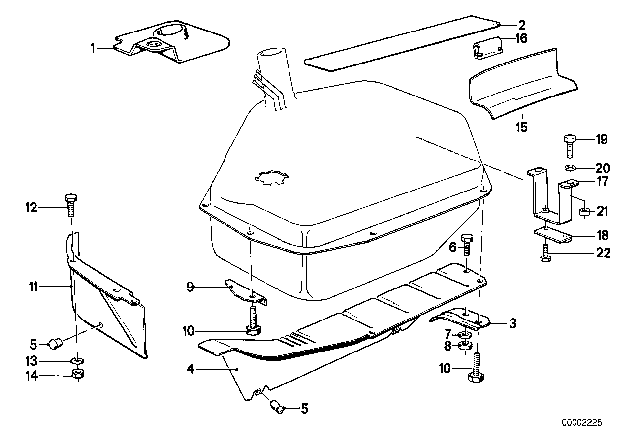 1
2
16
15
19
20
17
21
18
22
12
11
5
13
14
9
10
4
5
6
3
7
8
10
C0002225