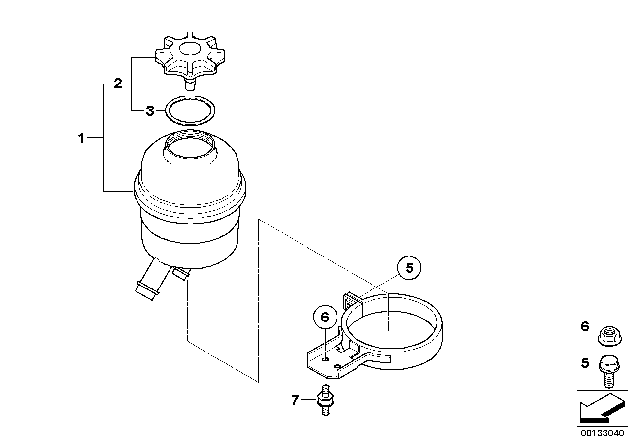 2
3
1
5
6
7
6
5
00133040