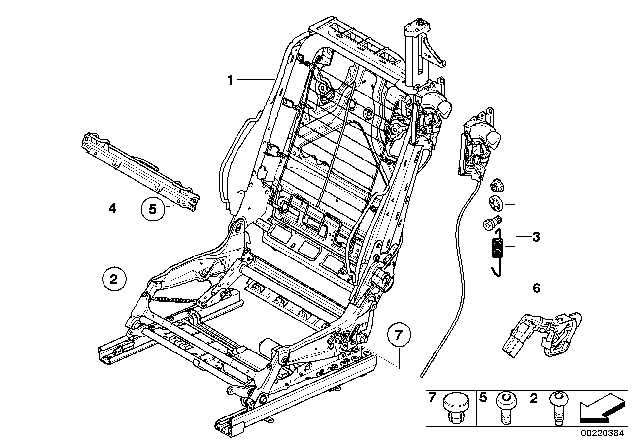 1

4

5

2

3

6

7

7 5 2

00220384