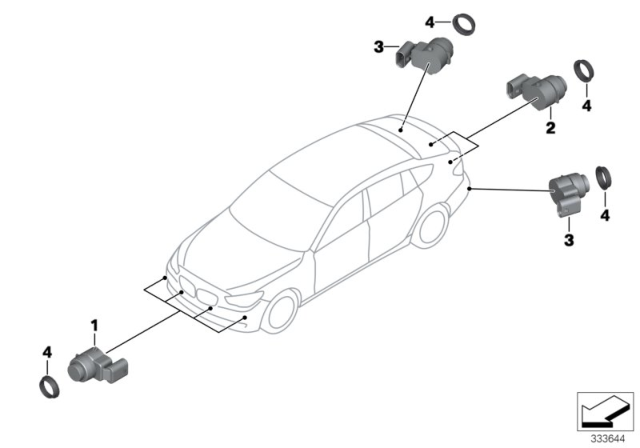 4
3
4
2
4
3
1
4
333644