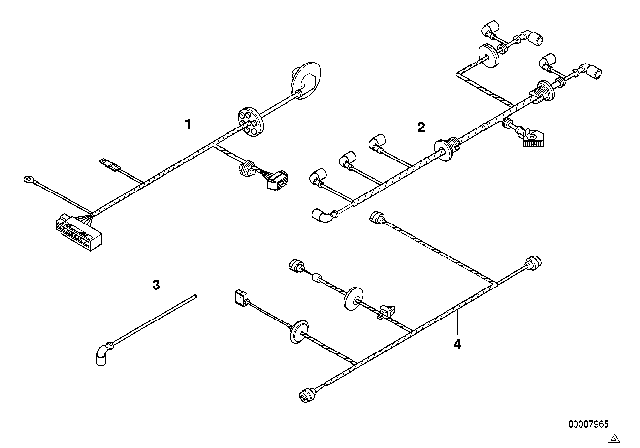 1

2

3

4

00007965