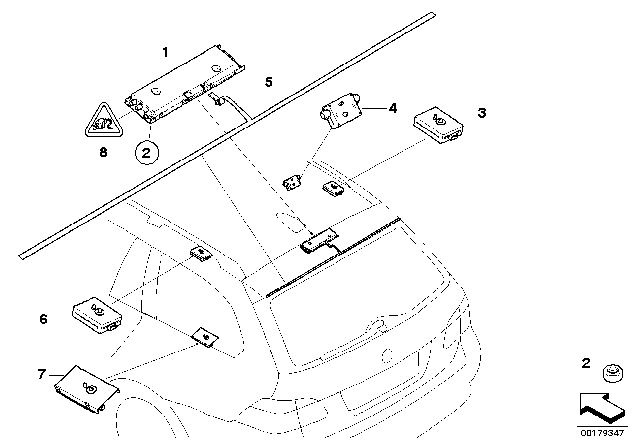 1
5
4
3
8
2
6
7
2
00179347