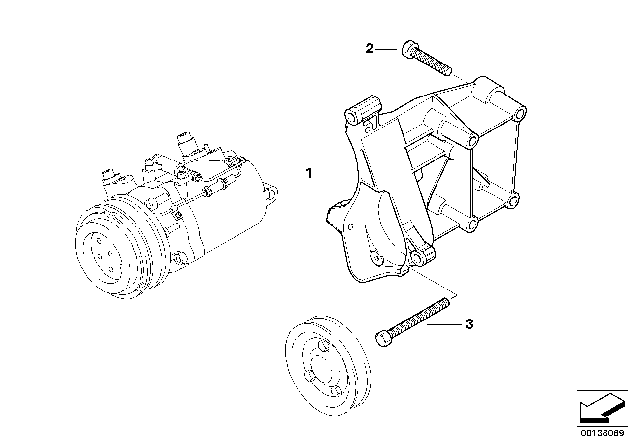 2

1

3

00138089