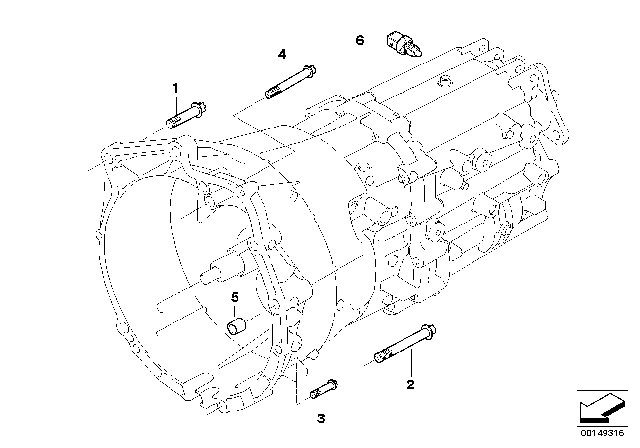 6
4
1
5
2
3
00149316