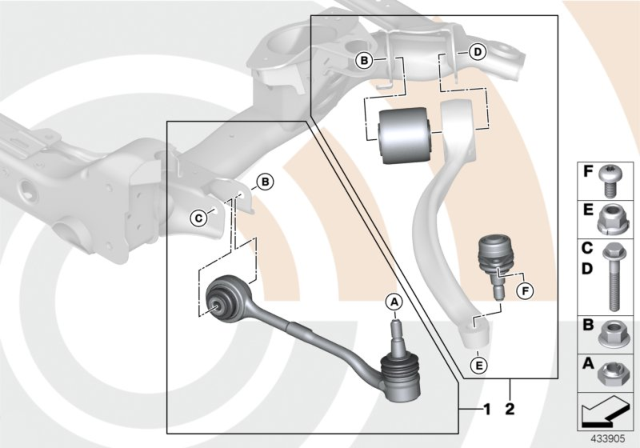 B
D
B
C
A
F
E
1
2
F
E
C
D
B
A
433905