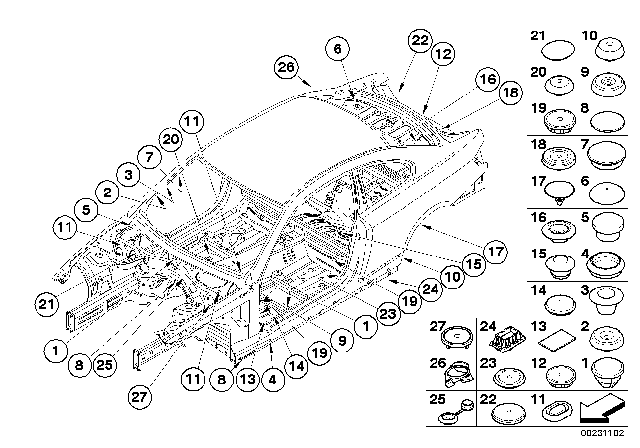 26
6
22
12
16
18
11
20
7
3
2
5
11
21
1
8
25
27
11
8
13
4
14
19
9
1
23
19
24
10
15
17

21 10
20 9
19 8
18 7
17 6
16 5
15 4
14 3
27 24 13 2
26 23 12 1
25 22 11

00231102