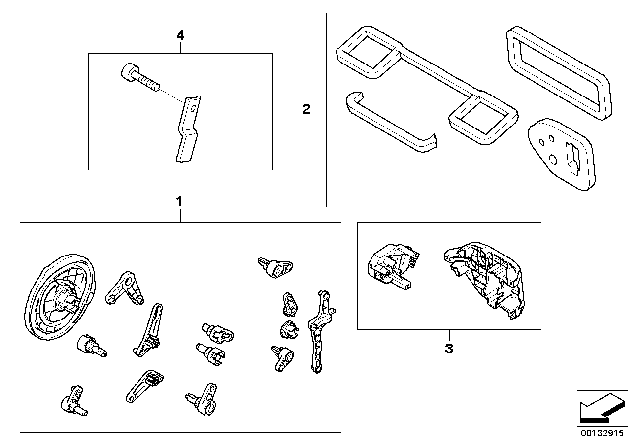 4

2

1

3

00132915