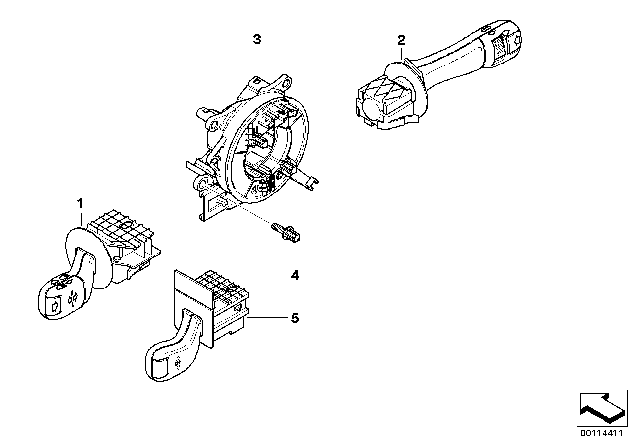 3
2
1
4
5
00114411