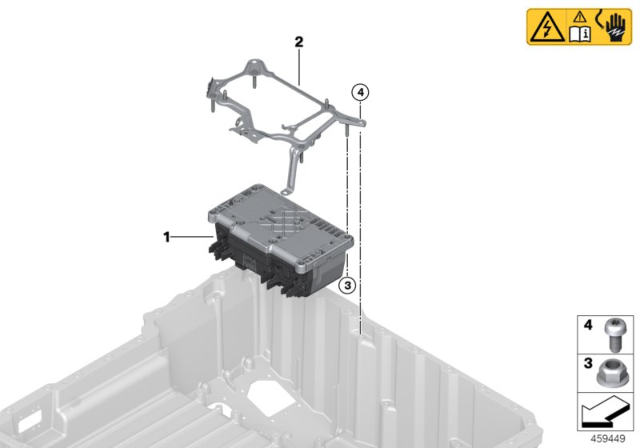 2
4
1
3
4
3
459449