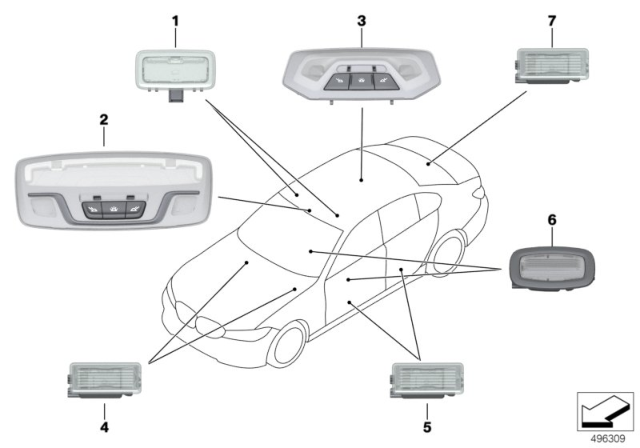 1
3
7
2
6
4
5
496309