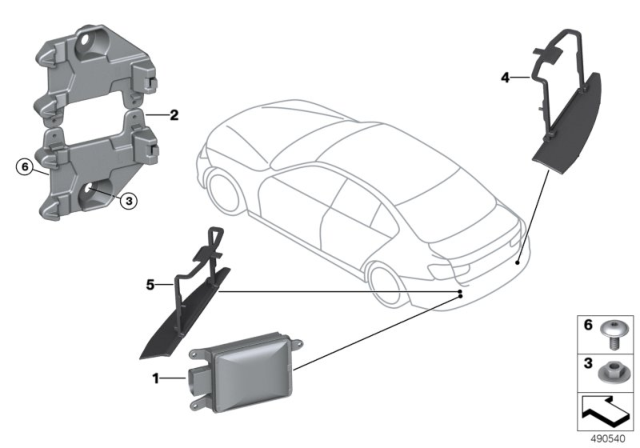 2
6
3
4
5
1
6
3
490540