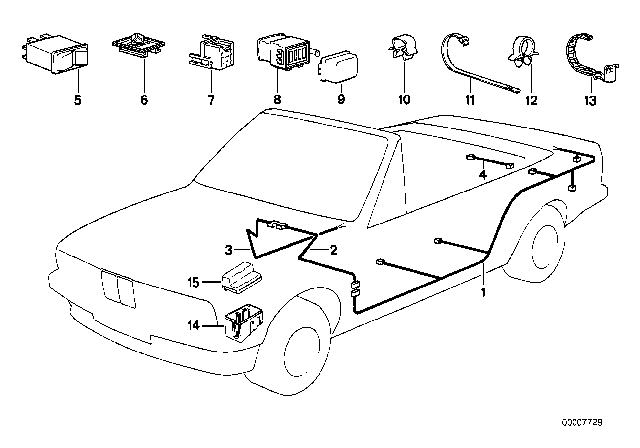 5
6
7
8
9
10
11
12
13
4
3
2
15
14
1
00007729