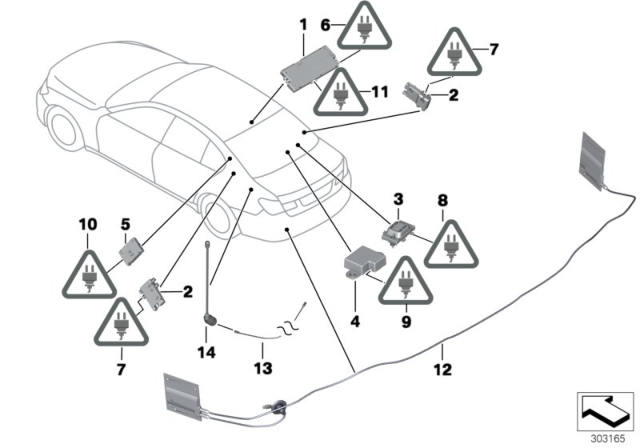 1
6
7
11
2
3
8
10
5
2
4
9
7
14
13
12
303165