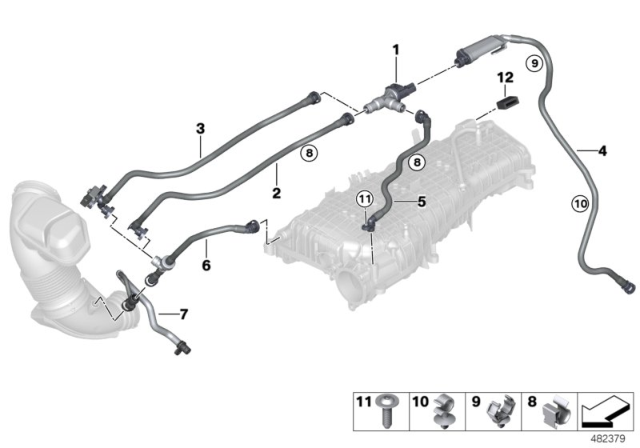 1
9
12
3
8
8
4
2
11
5
10
6
7
11
10
9
8
482379