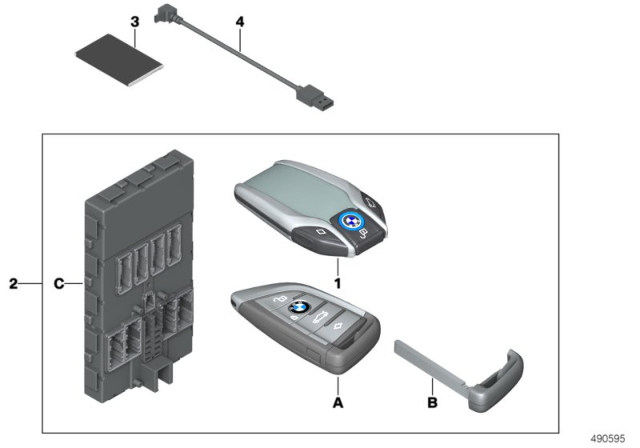 3
4
2
C
1
A
B
490595