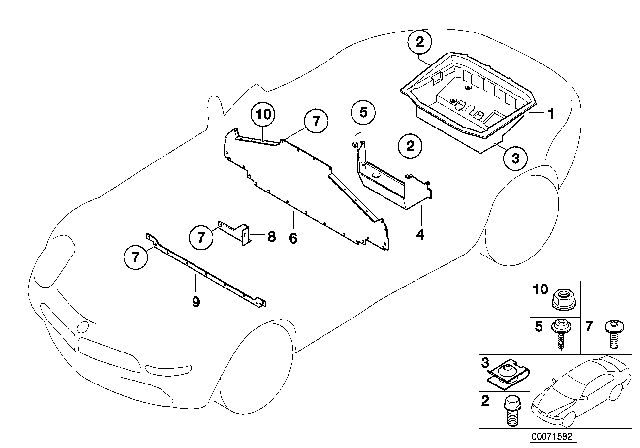 2
10
7
5
2
1
3
7
8
6
4
7
9
10
5
7
3
2
C0071592