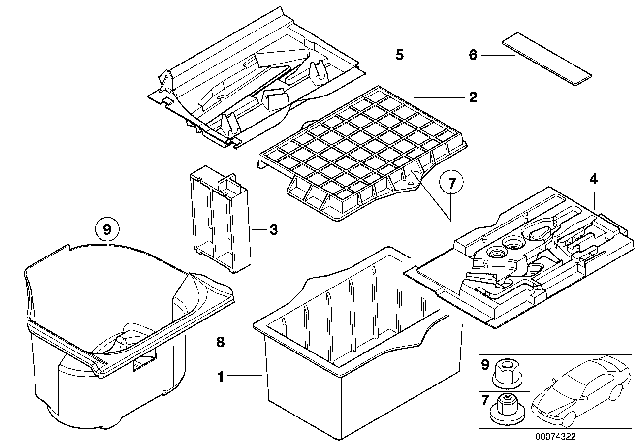 5
6
2
7
4
3
9
8
1
9
7
00074322