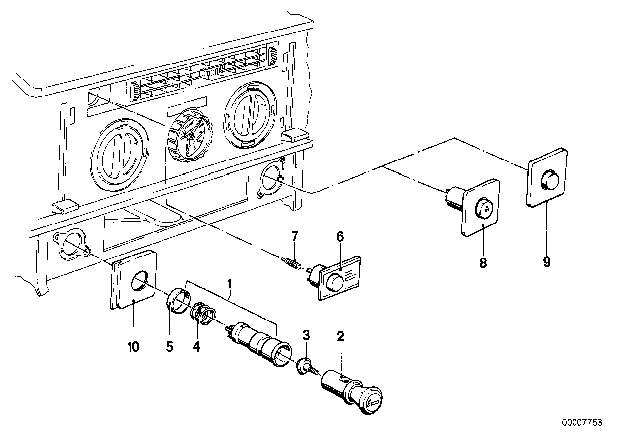 7
6
8
9
1
10
5
4
3
2
00007753