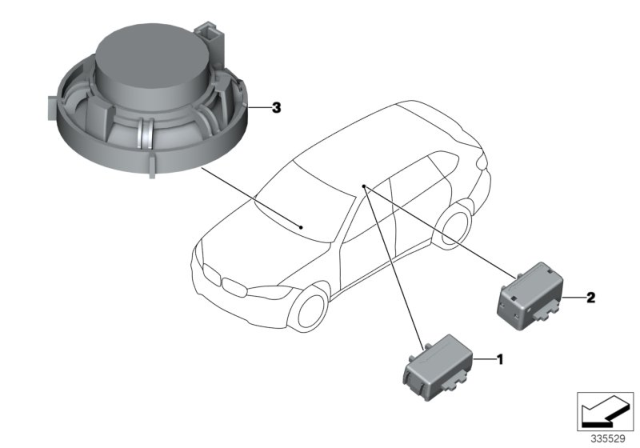 3
2
1
335529