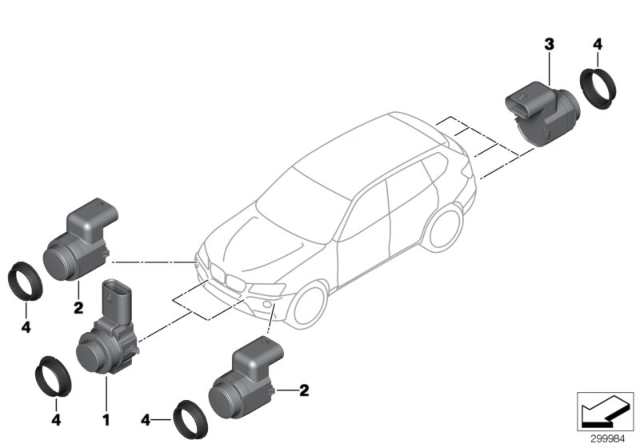 3
4
2
4
4
1
4
2
299984