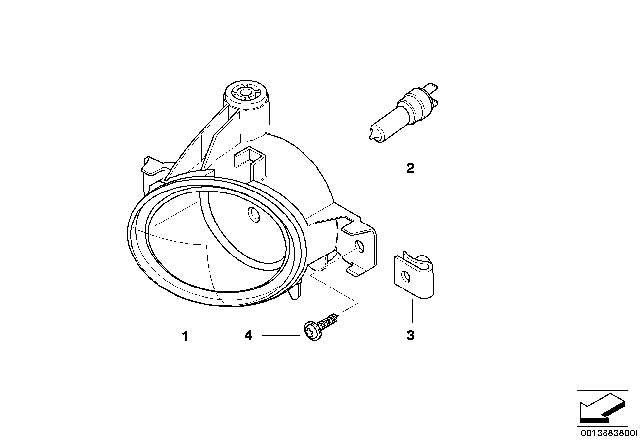 2

1

4

3

00133838001