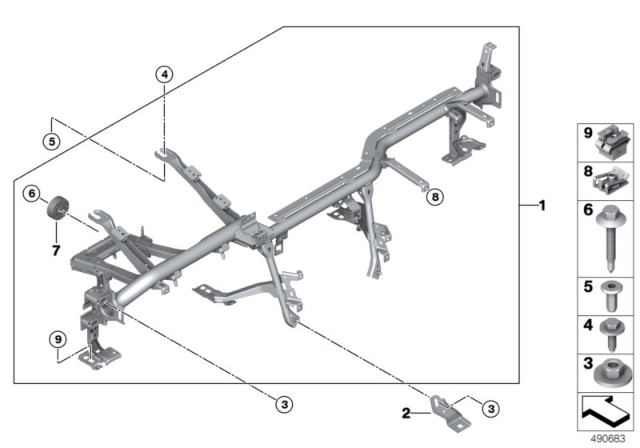 4
5
6
7
8
1
9
3
2
3
9
8
6
5
4
3
490683