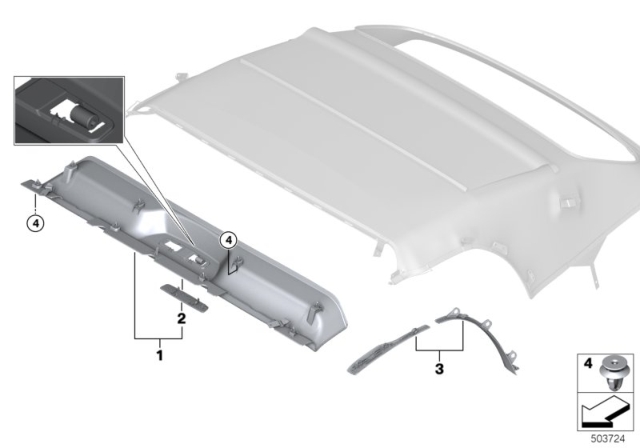 4
4
2
1
3
4
503724