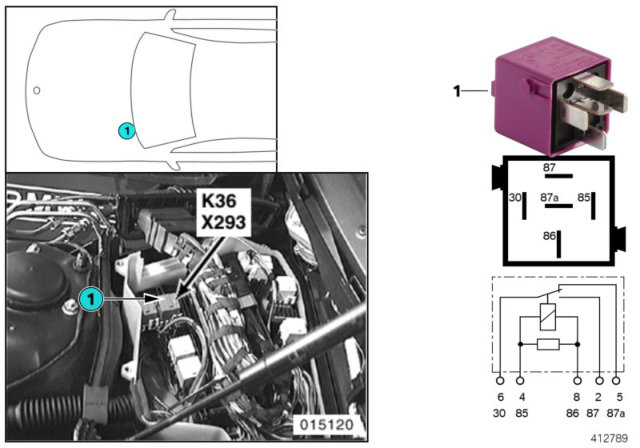 1

K36
X293

1

015120

1

87
30
87a
85
86

6 4 8 2 5
30 85 86 87 87a

412789