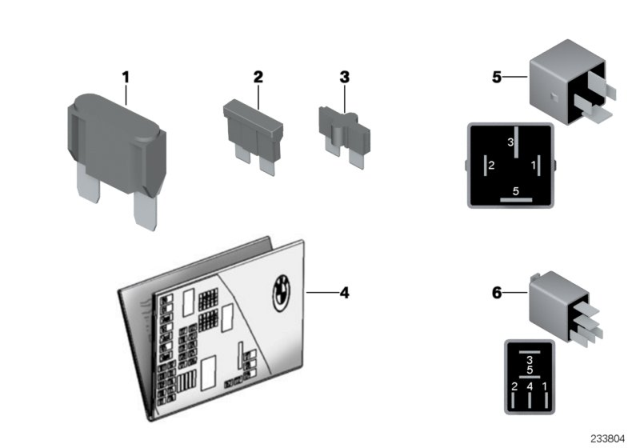 1
2
3
5
3
2
1
5
4
6
3
5
2 4 1
233804