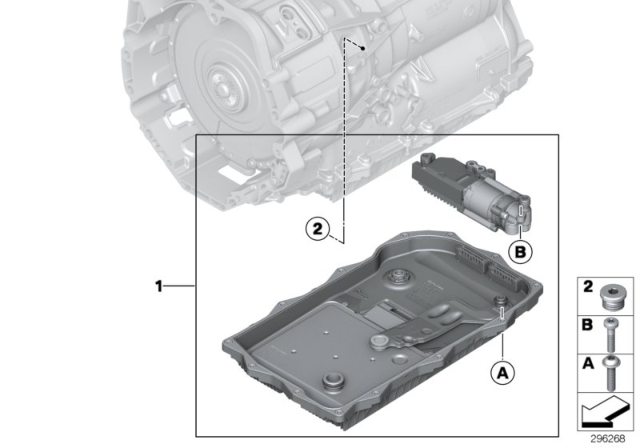 2

B

1

A

2

B

A

296268