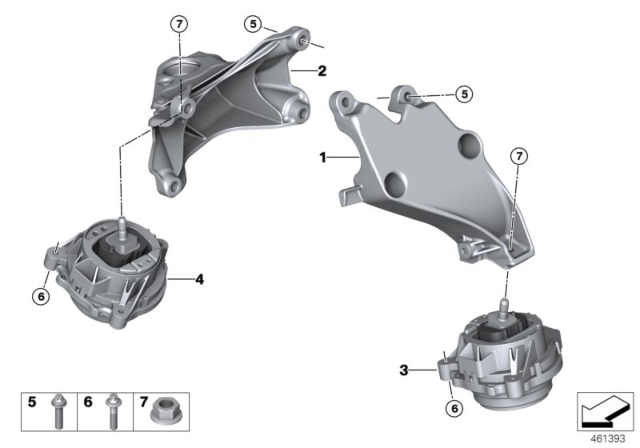 7
5
2
5
1
7
4
6
3
6
5
6
7
461393