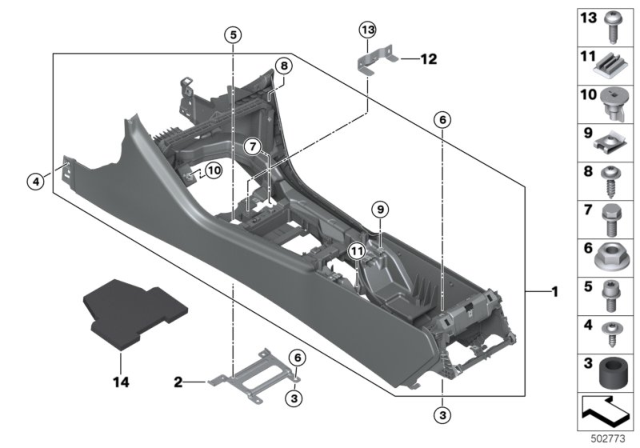 5
13
12
8
6
7
4
10
9
11
1
14
2
6
3
3
13
11
10
9
8
7
6
5
4
3
502773