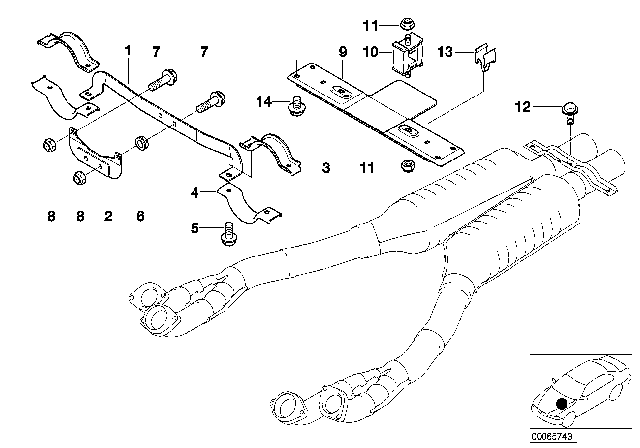 11
1 7 7
9
10
13
14
12
3 11
4
8 8 2 6
5
C0065743