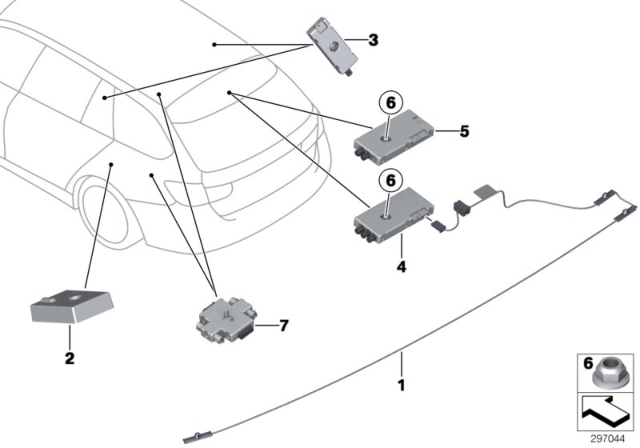 3
6
5
6
4
2
7
1
6
297044