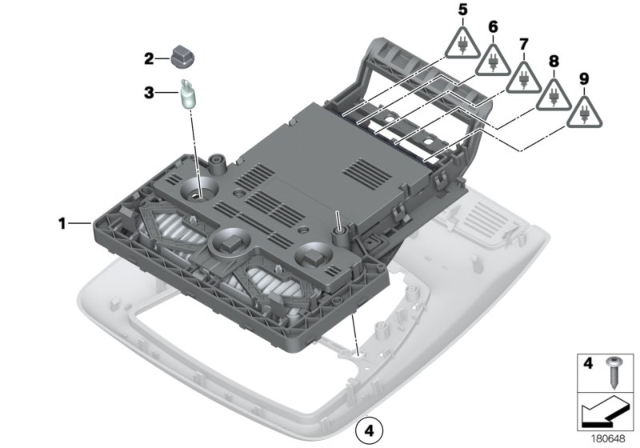 5
6
7
8
9
2
3
1
4
4
180648